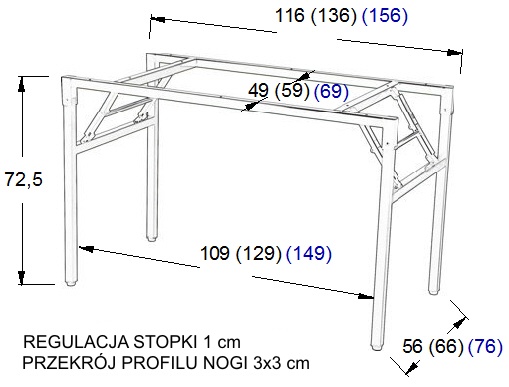 116 (136) (156)

49 (59) (69)

72,5

109 (129) (149)

56 (66) (76)

REGULACJA STOPKI 1 cm
PRZEKRÓJ PROFILU NOGI 3x3 cm